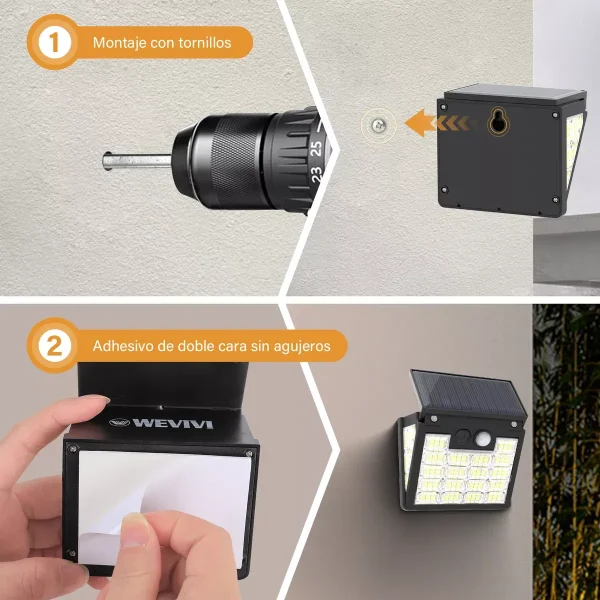 1 Montaje con tornillos

25
23

2 Adhesivo de doble cara sin agujeros

WEVIVI